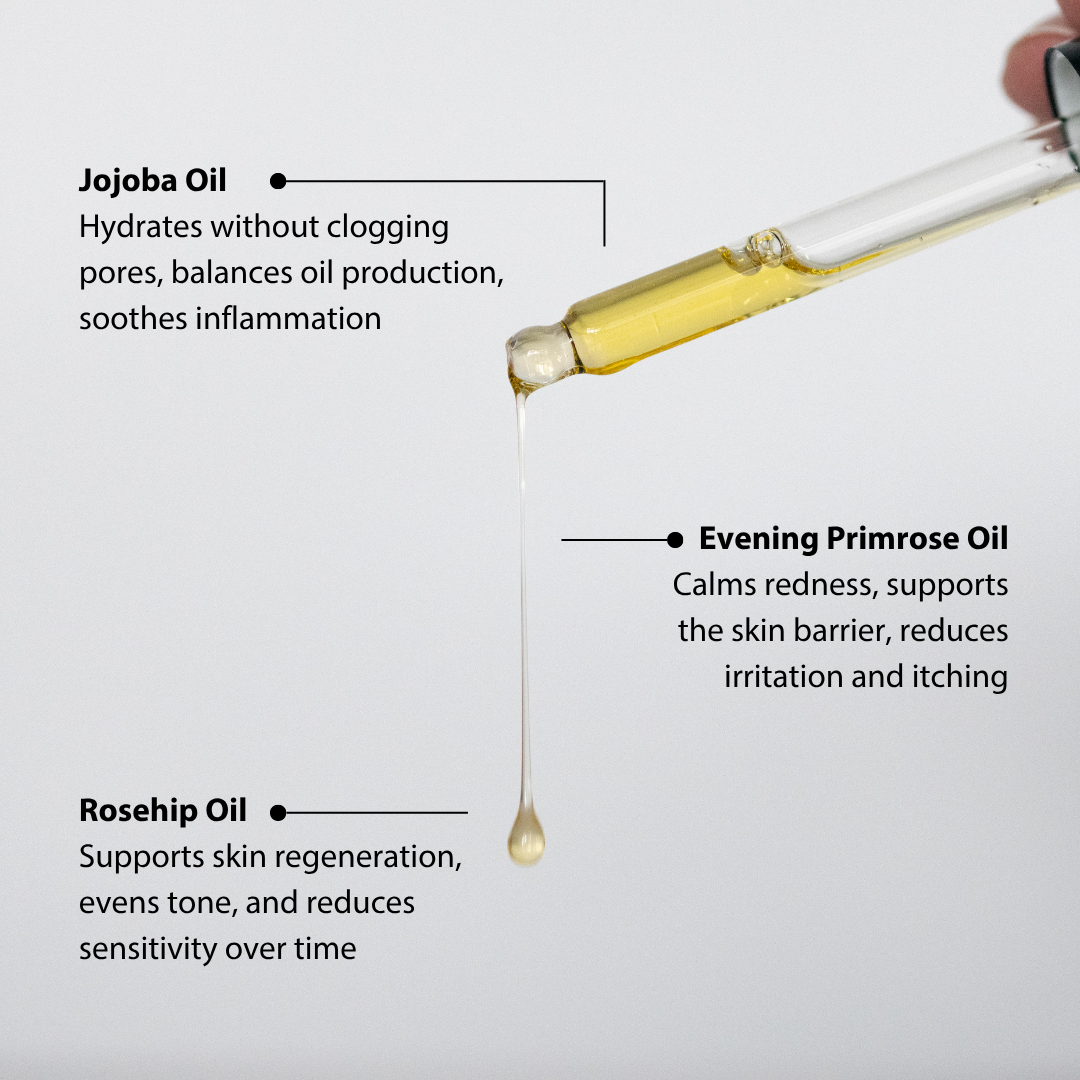 Jojoba Oil
Hydrates without clogging pores, balances oil production, soothes inflammation

Evening Primrose Oil
Calms redness, supports the skin barrier, reduces irritation and itching

Rosehip Oil
Supports skin regeneration, evens tone, and reduces sensitivity over time